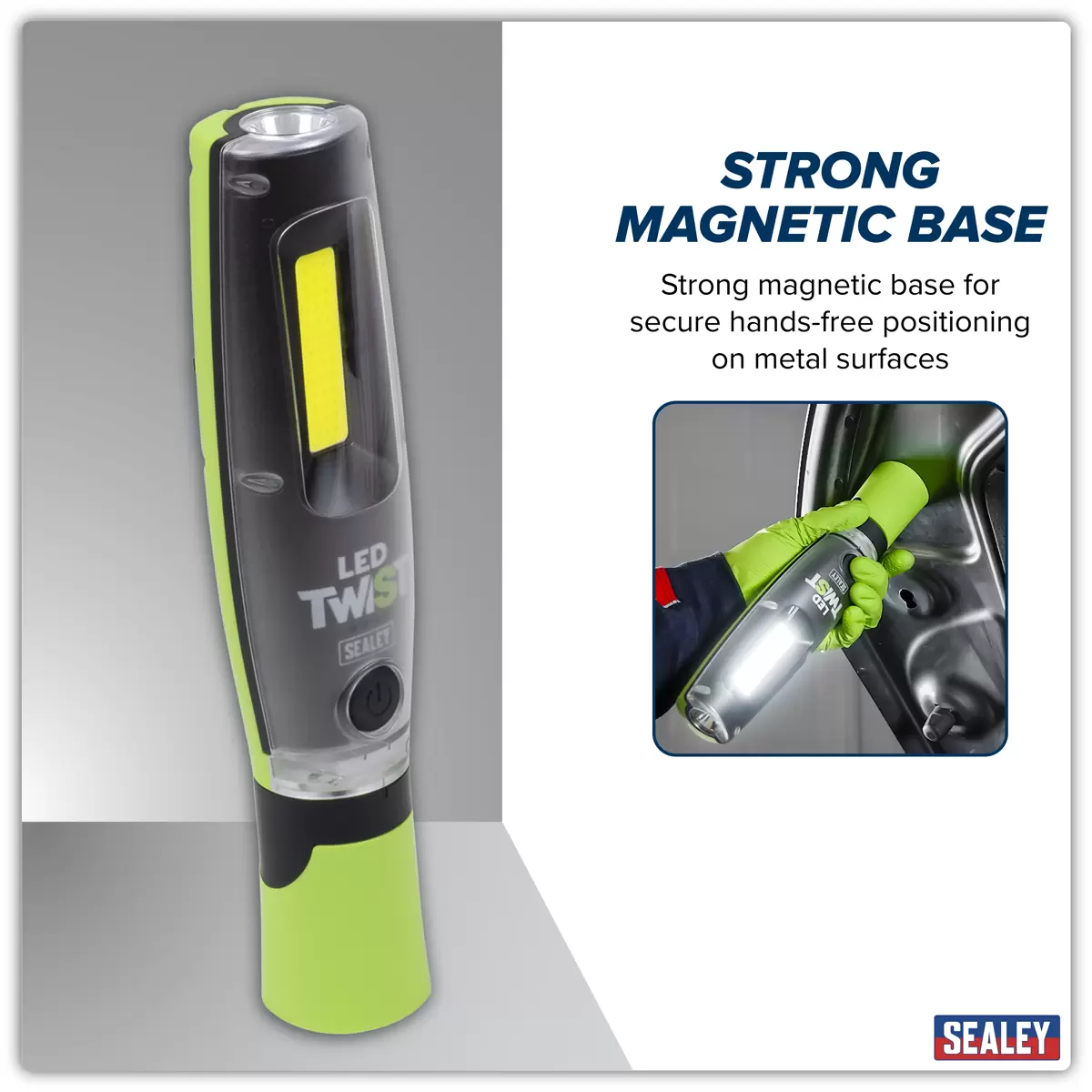 LED
TWIST
SEALEY

STRONG MAGNETIC BASE

Strong magnetic base for secure hands-free positioning on metal surfaces

LED
TWIST
SEALEY

SEALEY